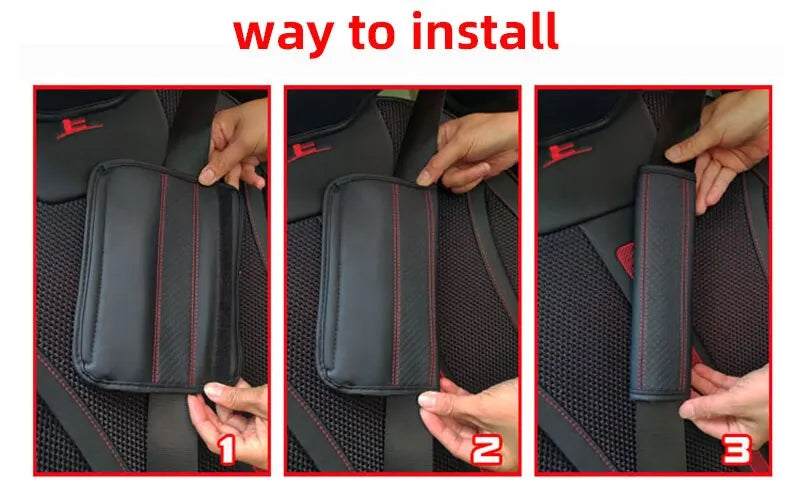 way to install

1

2

3