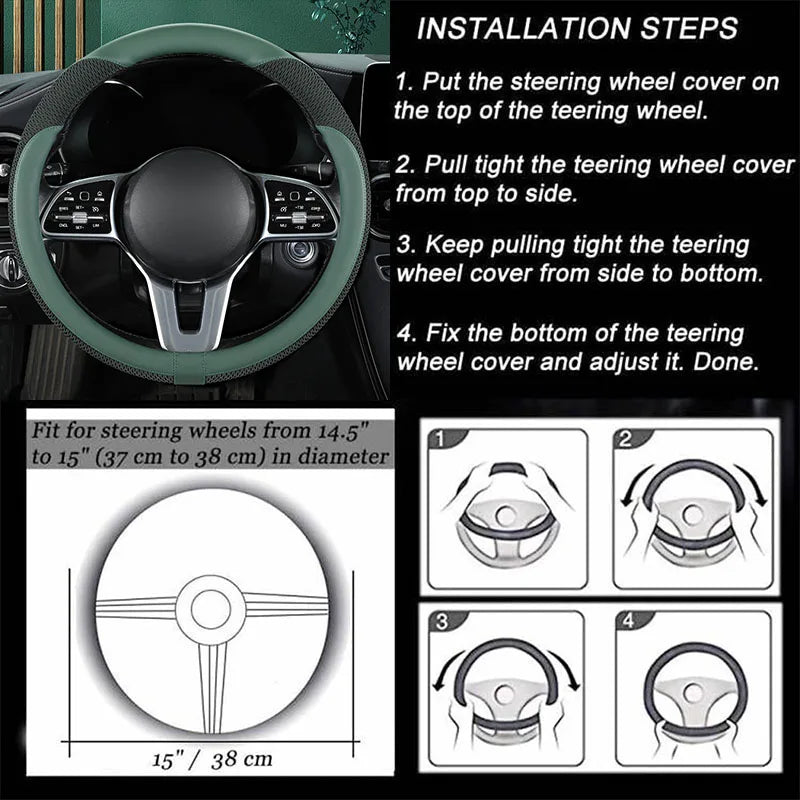 INSTALLATION STEPS

1. Put the steering wheel cover on the top of the teering wheel.

2. Pull tight the teering wheel cover from top to side.

3. Keep pulling tight the teering wheel cover from side to bottom.

4. Fix the bottom of the teering wheel cover and adjust it. Done.

Fit for steering wheels from 14.5" to 15" (37 cm to 38 cm) in diameter

15" / 38 cm

1

2

3

4